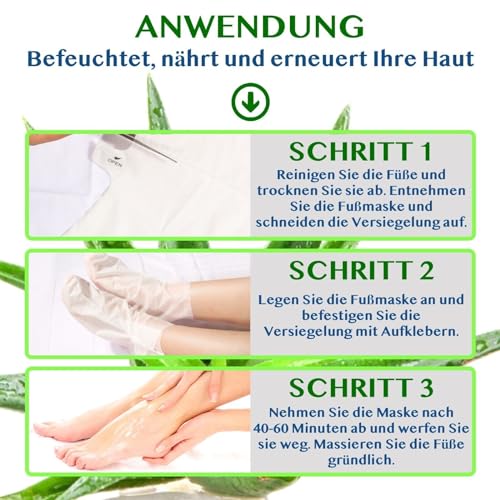 ANWENDUNG
Befeuchtet, nährt und erneuert Ihre Haut

OPEN

SCHRITT 1
Reinigen Sie die Füße und trocknen Sie sie ab. Entnehmen Sie die Fußmaske und schneiden die Versiegelung auf.

SCHRITT 2
Legen Sie die Fußmaske an und befestigen Sie die Versiegelung mit Aufklebern.

SCHRITT 3
Nehmen Sie die Maske nach 40-60 Minuten ab und werfen Sie sie weg. Massieren Sie die Füße gründlich.