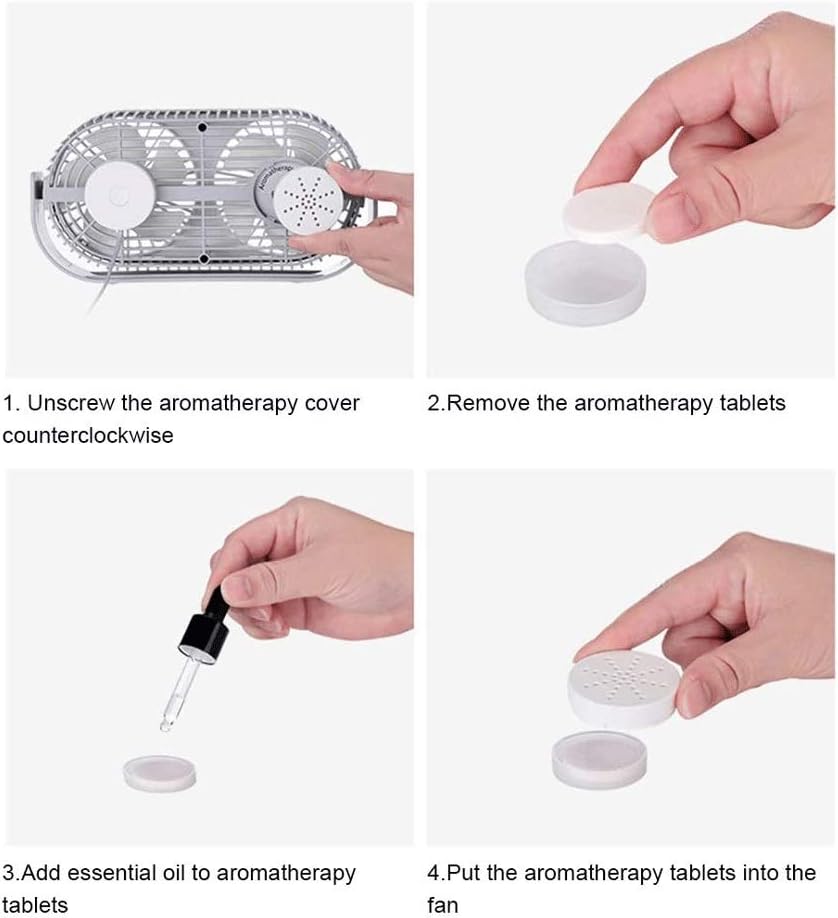 Aromatherapy

1. Unscrew the aromatherapy cover counterclockwise

2.Remove the aromatherapy tablets

3.Add essential oil to aromatherapy tablets

4.Put the aromatherapy tablets into the fan