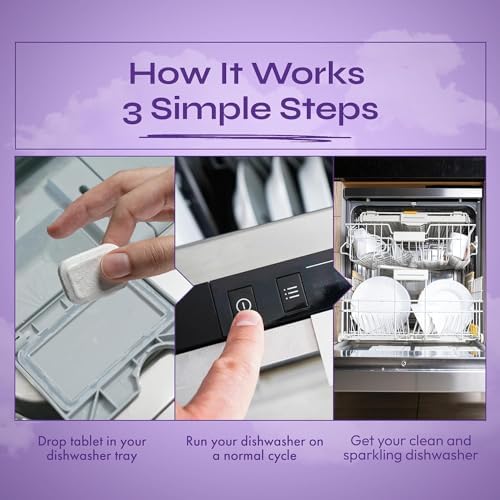 How It Works
3 Simple Steps

Drop tablet in your dishwasher tray

Run your dishwasher on a normal cycle

Get your clean and sparkling dishwasher