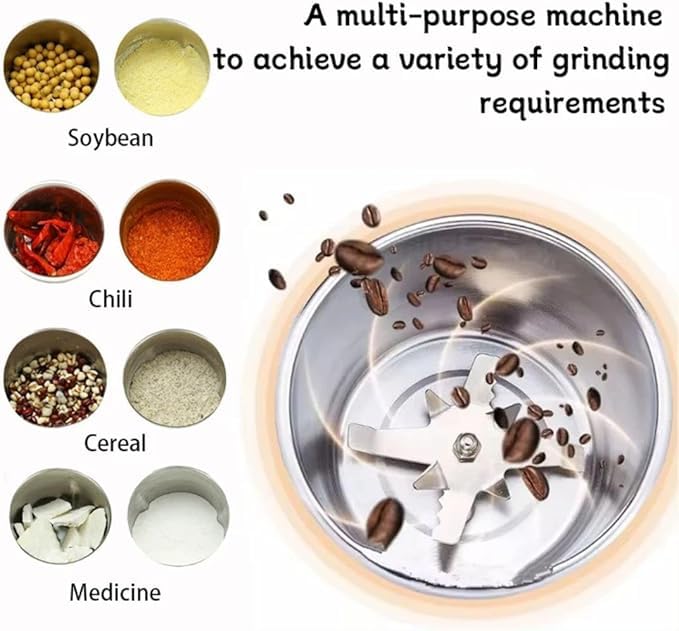 A multi-purpose machine to achieve a variety of grinding requirements

Soybean

Chili

Cereal

Medicine