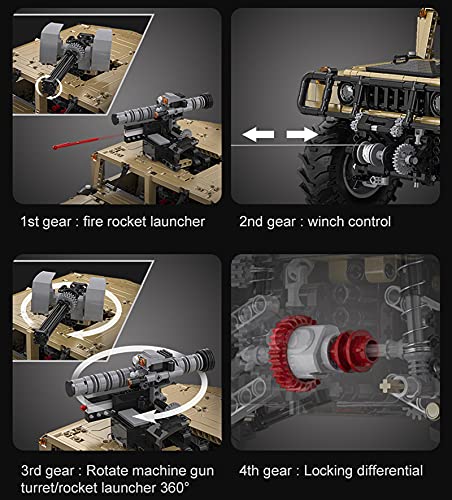 1st gear : fire rocket launcher

2nd gear : winch control

3rd gear : Rotate machine gun turret/rocket launcher 360°

4th gear : Locking differential