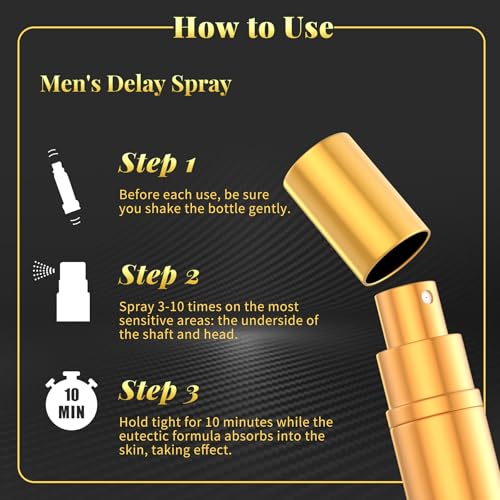 How to Use

Men's Delay Spray

Step 1

Before each use, be sure you shake the bottle gently.

Step 2

Spray 3-10 times on the most sensitive areas: the underside of the shaft and head.

10 MIN

Step 3

Hold tight for 10 minutes while the eutectic formula absorbs into the skin, taking effect.