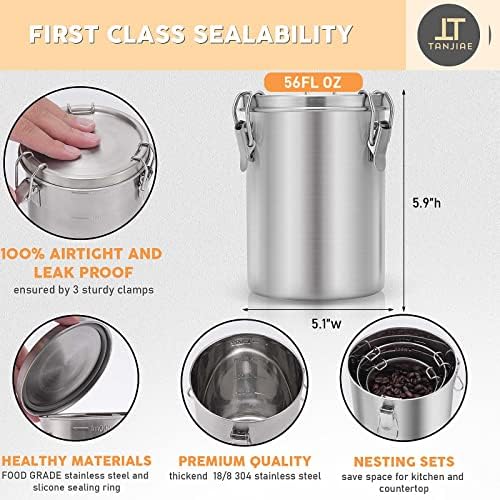 FIRST CLASS SEALABILITY

TANJIAE

56FL OZ

5.9"h

5.1"w

100% AIRTIGHT AND LEAK PROOF
ensured by 3 sturdy clamps

HEALTHY MATERIALS
FOOD GRADE stainless steel and slicone sealing ring

PREMIUM QUALITY
thickend 18/8 304 stainless steel

NESTING SETS
save space for kitchen and countertop