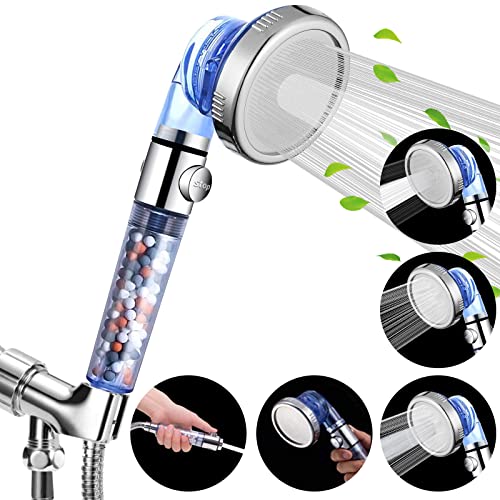 Stop