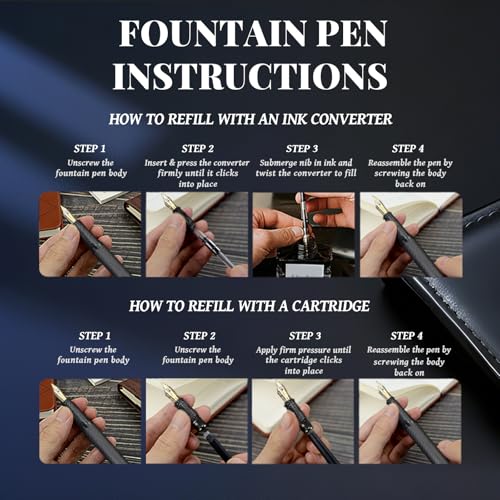 FOUNTAIN PEN INSTRUCTIONS

HOW TO REFILL WITH AN INK CONVERTER

STEP 1
Unscrew the fountain pen body

STEP 2
Insert & press the converter firmly until it clicks into place

STEP 3
Submerge nib in ink and twist the converter to fill

STEP 4
Reassemble the pen by screwing the body back on

HOW TO REFILL WITH A CARTRIDGE

STEP 1
Unscrew the fountain pen body

STEP 2
Unscrew the fountain pen body

STEP 3
Apply firm pressure until the cartridge clicks into place

STEP 4
Reassemble the pen by screwing the body back on