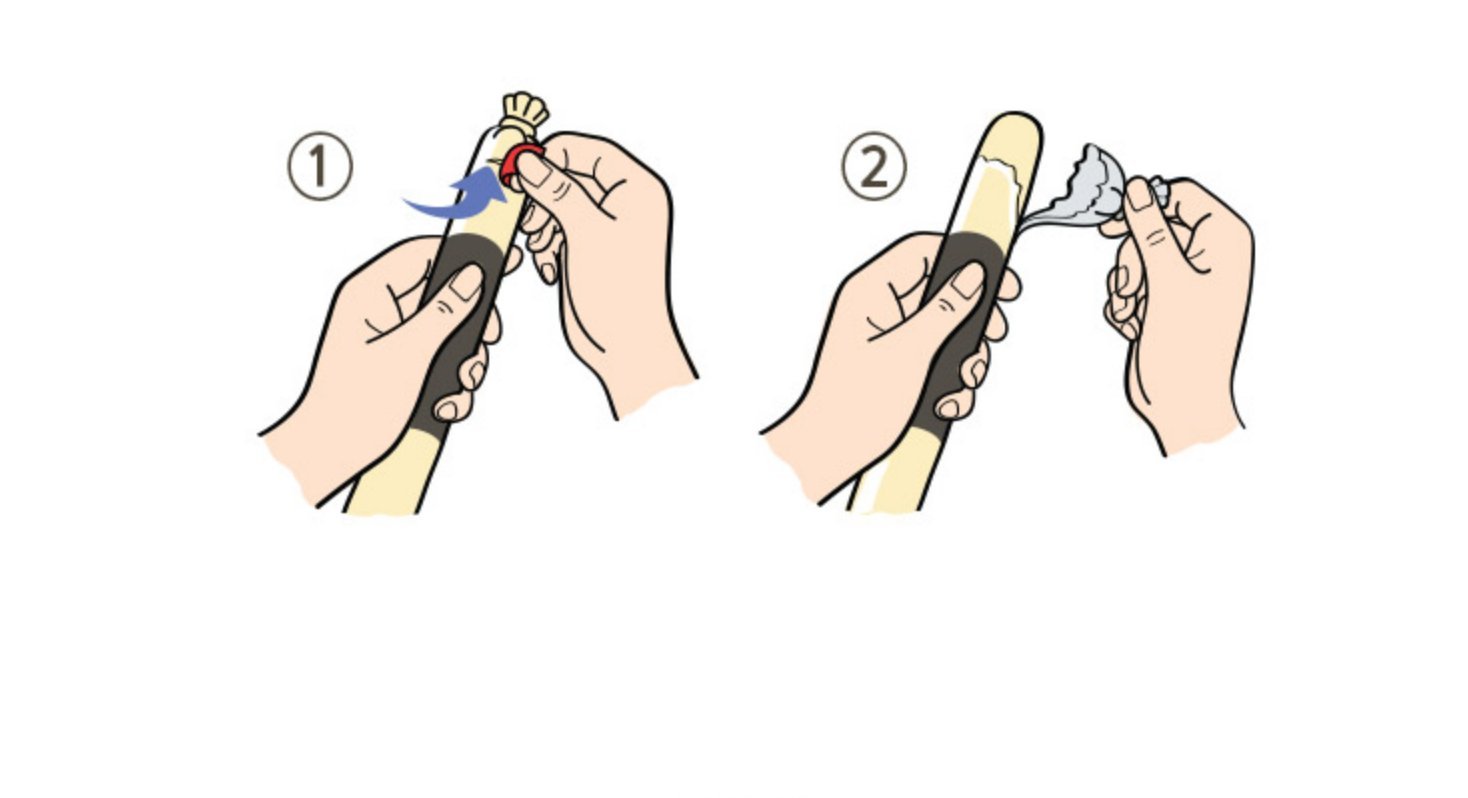 ①

②