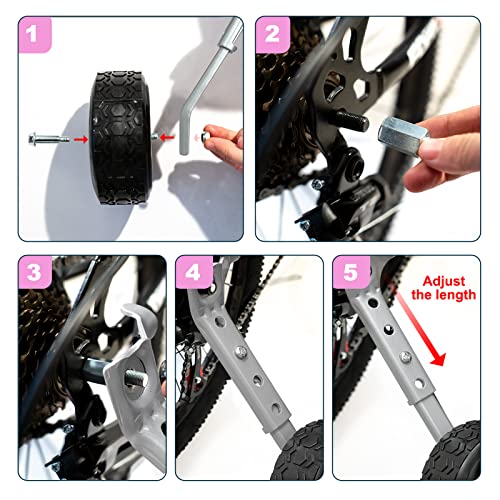 1

2

3

4

5

Adjust the length