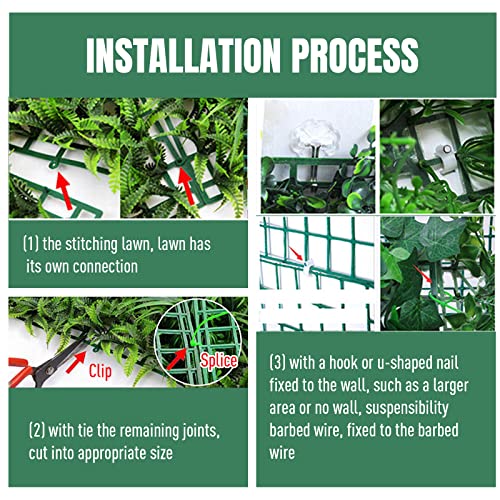 INSTALLATION PROCESS

(1) the stitching lawn, lawn has its own connection

Clip

Splice

(2) with tie the remaining joints, cut into appropriate size

(3) with a hook or u-shaped nail fixed to the wall, such as a larger area or no wall, suspensibility barbed wire, fixed to the barbed wire