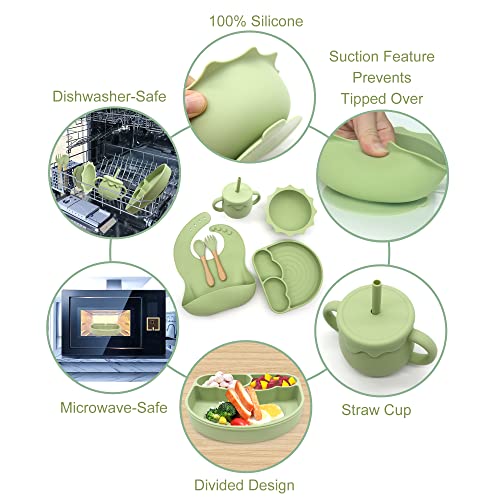 100% Silicone

Suction Feature Prevents Tipped Over

Dishwasher-Safe

Microwave-Safe

Straw Cup

Divided Design