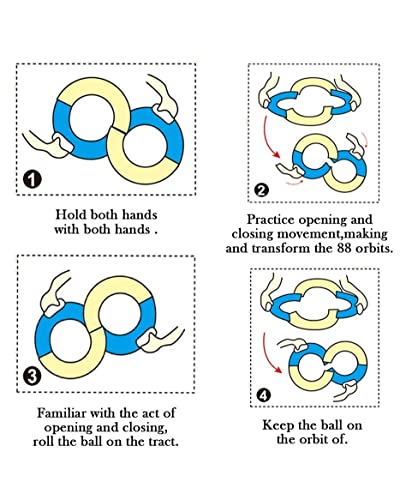 1

Hold both hands with both hands .

2

Practice opening and closing movement,making and transform the 88 orbits.

3

Familiar with the act of opening and closing, roll the ball on the tract.

4

Keep the ball on the orbit of.