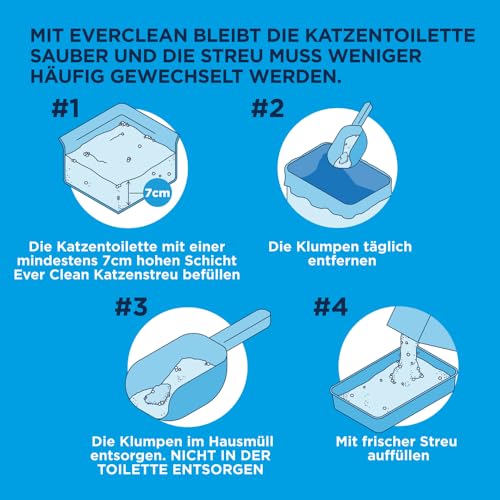 MIT EVERCLEAN BLEIBT DIE KATZENTOILETTE SAUBER UND DIE STREU MUSS WENIGER HÄUFIG GEWECHSELT WERDEN.

#1

7cm

Die Katzentoilette mit einer mindestens 7cm hohen Schicht Ever Clean Katzenstreu befüllen

#2

Die Klumpen täglich entfernen

#3

Die Klumpen im Hausmüll entsorgen. NICHT IN DER TOILETTE ENTSORGEN

#4

Mit frischer Streu auffüllen