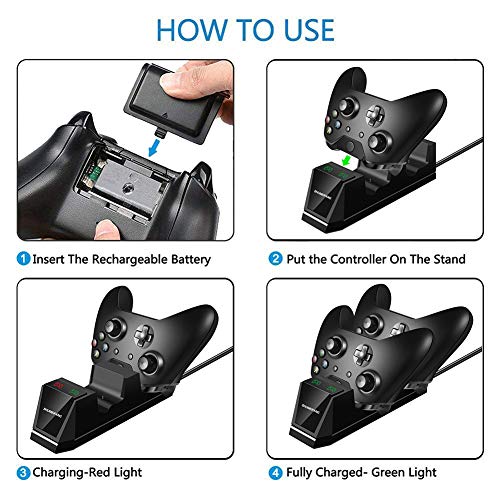 HOW TO USE

1 Insert The Rechargeable Battery

2 Put the Controller On The Stand

3 Charging-Red Light

4 Fully Charged- Green Light