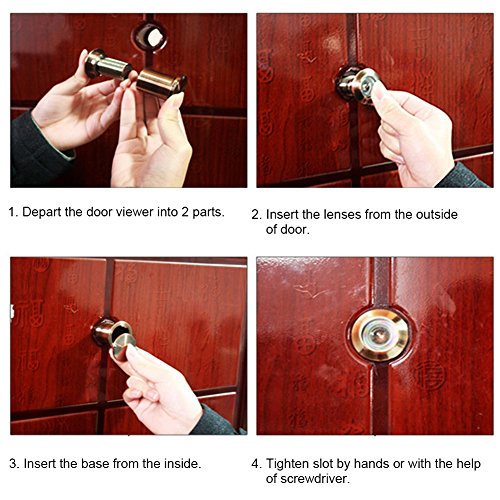 1. Depart the door viewer into 2 parts.

2. Insert the lenses from the outside of door.

3. Insert the base from the inside.

4. Tighten slot by hands or with the help of screwdriver.