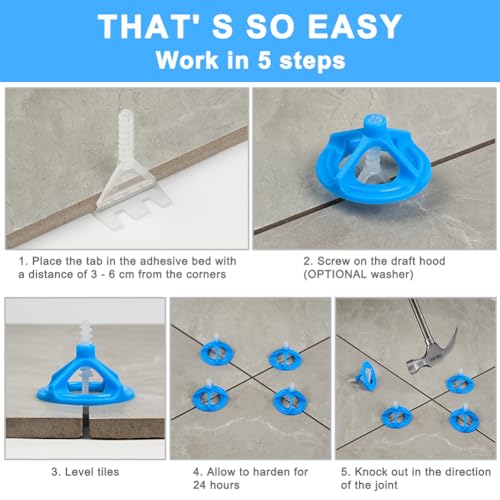 THAT' S SO EASY
Work in 5 steps

1. Place the tab in the adhesive bed with a distance of 3 - 6 cm from the corners

2. Screw on the draft hood (OPTIONAL washer)

3. Level tiles

4. Allow to harden for 24 hours

5. Knock out in the direction of the joint