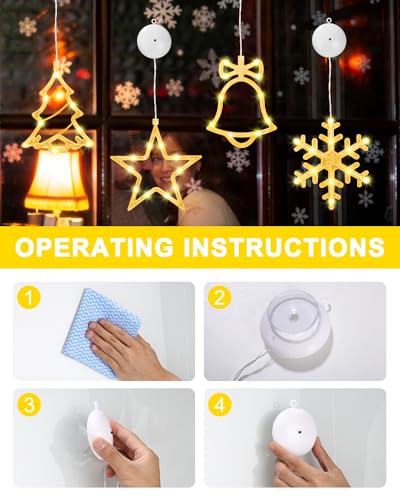 OPERATING INSTRUCTIONS

1

2

3

4