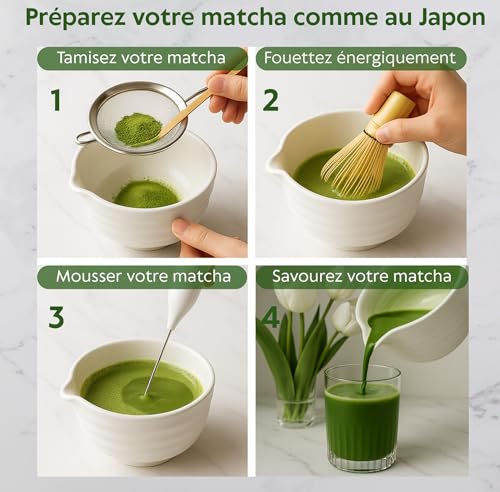 Préparez votre matcha comme au Japon

Tamisez votre matcha
1

Fouettez énergiquement
2

Mousser votre matcha
3

Savourez votre matcha
4