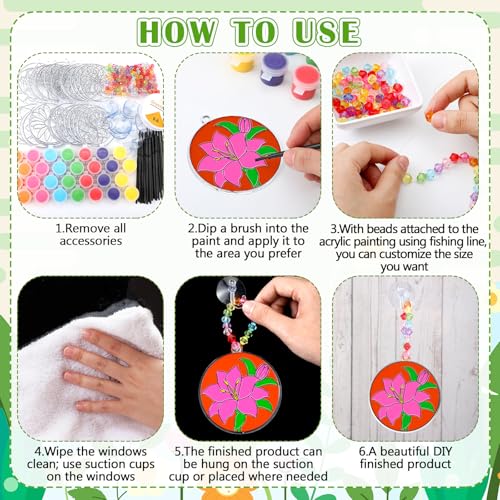 HOW TO USE

1.Remove all accessories

2.Dip a brush into the paint and apply it to the area you prefer

3.With beads attached to the acrylic painting using fishing line, you can customize the size you want

4.Wipe the windows clean; use suction cups on the windows

5.The finished product can be hung on the suction cup or placed where needed

6.A beautiful DIY finished product