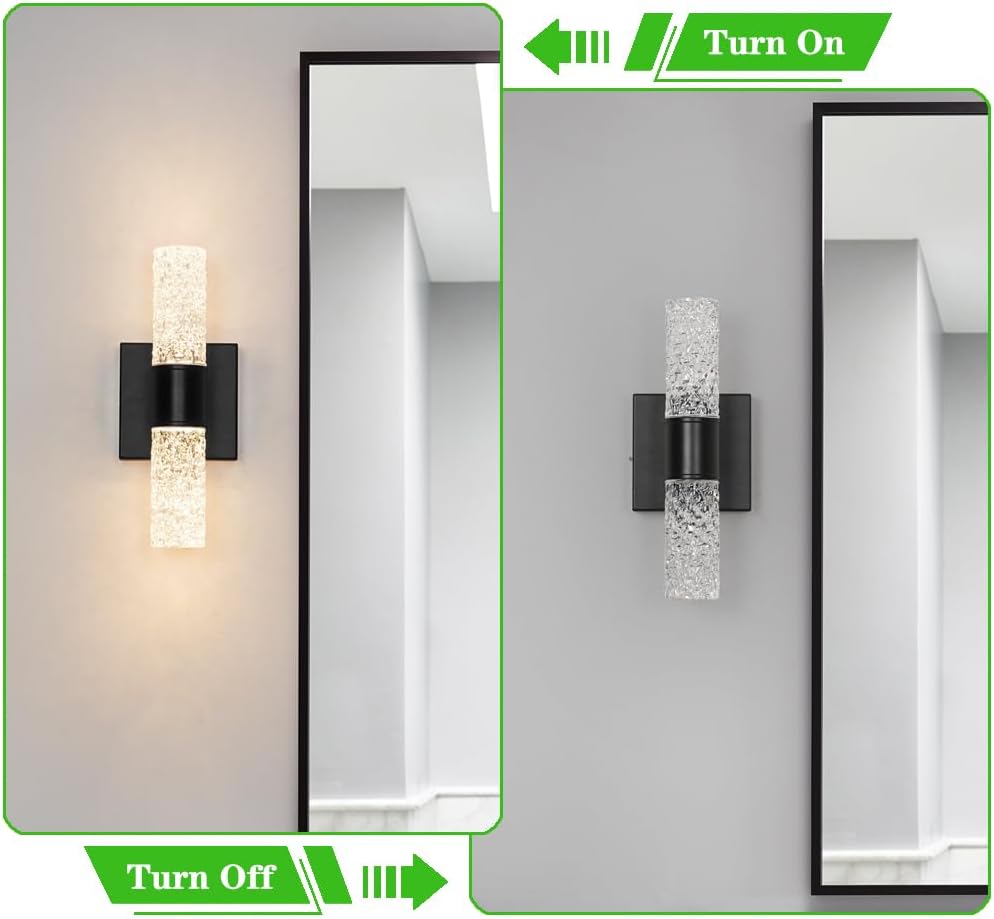 Turn On

Turn Off