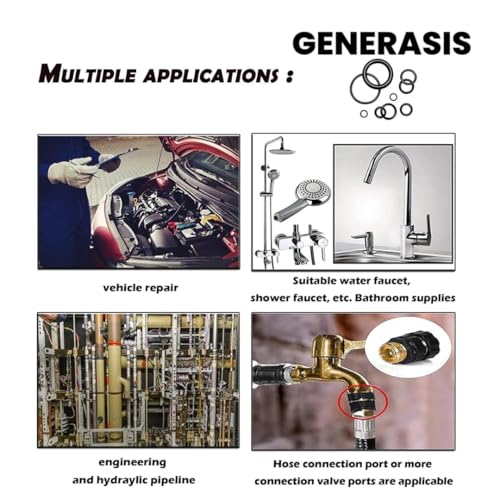 GENERASIS

MULTIPLE APPLICATIONS :

vehicle repair

Suitable water faucet, shower faucet, etc. Bathroom supplies

engineering and hydraylic pipeline

Hose connection port or more connection valve ports are applicable