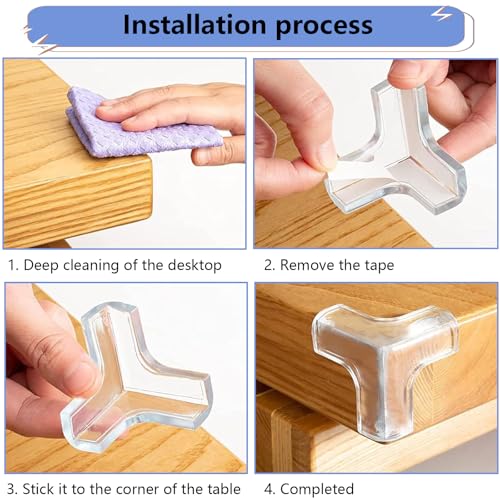 Installation process

1. Deep cleaning of the desktop

2. Remove the tape

3. Stick it to the corner of the table

4. Completed