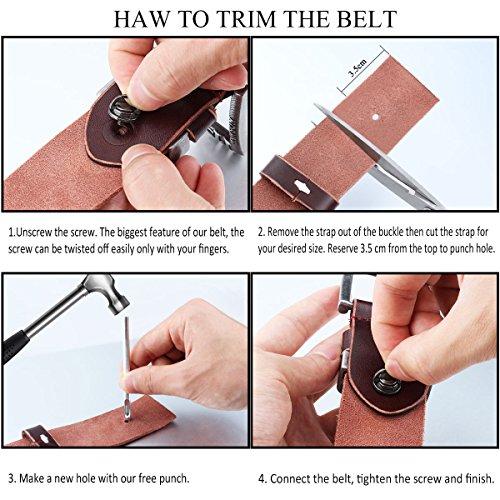 HAW TO TRIM THE BELT

3.5cm

1.Unscrew the screw. The biggest feature of our belt, the screw can be twisted off easily only with your fingers.

2. Remove the strap out of the buckle then cut the strap for your desired size. Reserve 3.5 cm from the top to punch hole.

3. Make a new hole with our free punch.

4. Connect the belt, tighten the screw and finish.