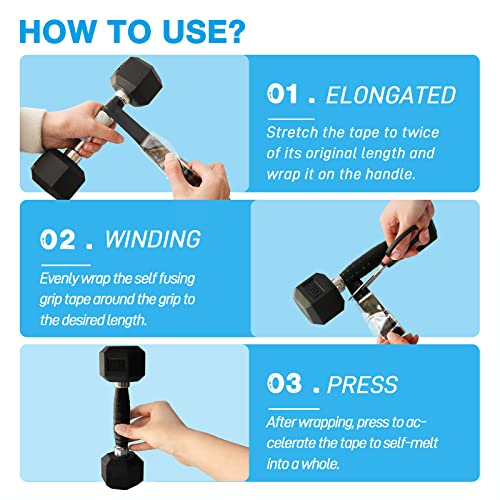 HOW TO USE?

01 . ELONGATED

Stretch the tape to twice of its original length and wrap it on the handle.

02 . WINDING

Evenly wrap the self fusing grip tape around the grip to the desired length.

03 . PRESS

After wrapping, press to accelerate the tape to self-melt into a whole.