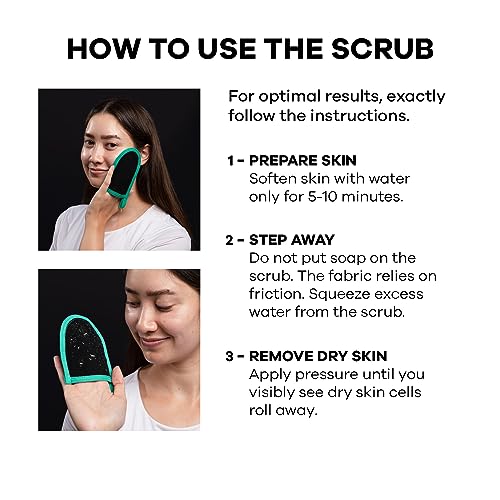 HOW TO USE THE SCRUB

For optimal results, exactly follow the instructions.

1 - PREPARE SKIN
Soften skin with water only for 5-10 minutes.

2 - STEP AWAY
Do not put soap on the scrub. The fabric relies on friction. Squeeze excess water from the scrub.

3 - REMOVE DRY SKIN
Apply pressure until you visibly see dry skin cells roll away.