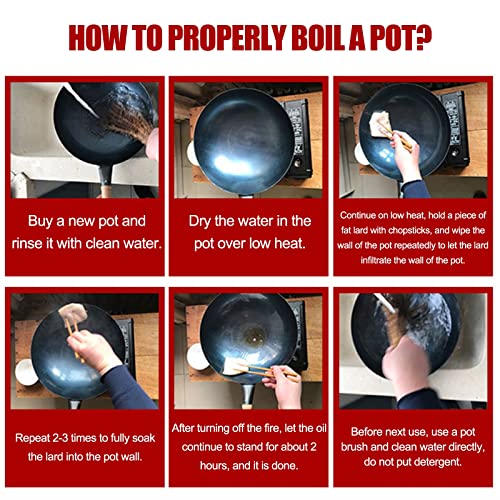 HOW TO PROPERLY BOIL A POT?

Buy a new pot and rinse it with clean water.

Dry the water in the pot over low heat.

Continue on low heat, hold a piece of fat lard with chopsticks, and wipe the wall of the pot repeatedly to let the lard infiltrate the wall of the pot.

Repeat 2-3 times to fully soak the lard into the pot wall.

After turning off the fire, let the oil continue to stand for about 2 hours, and it is done.

Before next use, use a pot brush and clean water directly, do not put detergent.