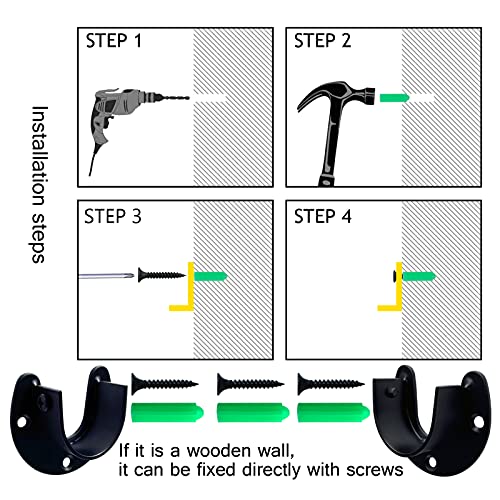 Installation steps

STEP 1

STEP 2

STEP 3

STEP 4

If it is a wooden wall, it can be fixed directly with screws