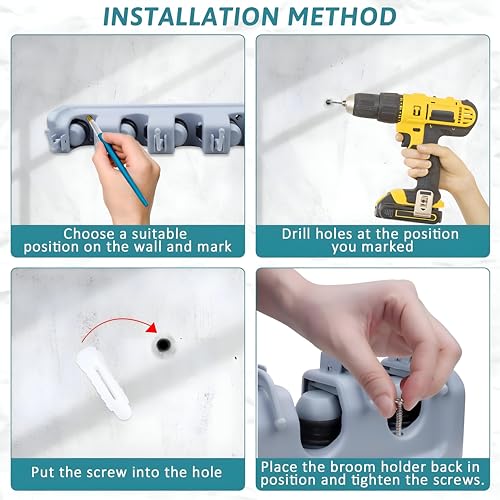 INSTALLATION METHOD

Choose a suitable position on the wall and mark

Drill holes at the position you marked

Put the screw into the hole

Place the broom holder back in position and tighten the screws.