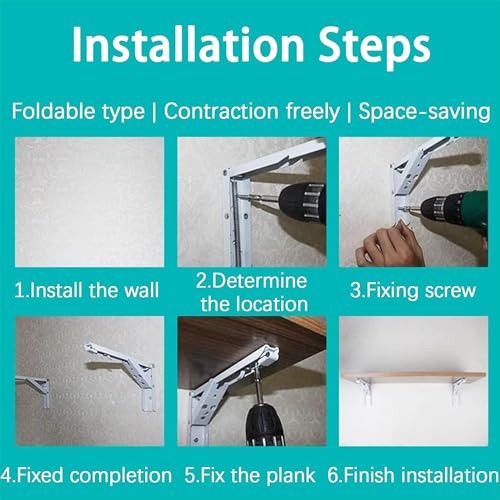 Installation Steps

Foldable type | Contraction freely | Space-saving

1.Install the wall

2.Determine the location

3.Fixing screw

4.Fixed completion

5.Fix the plank

6.Finish installation