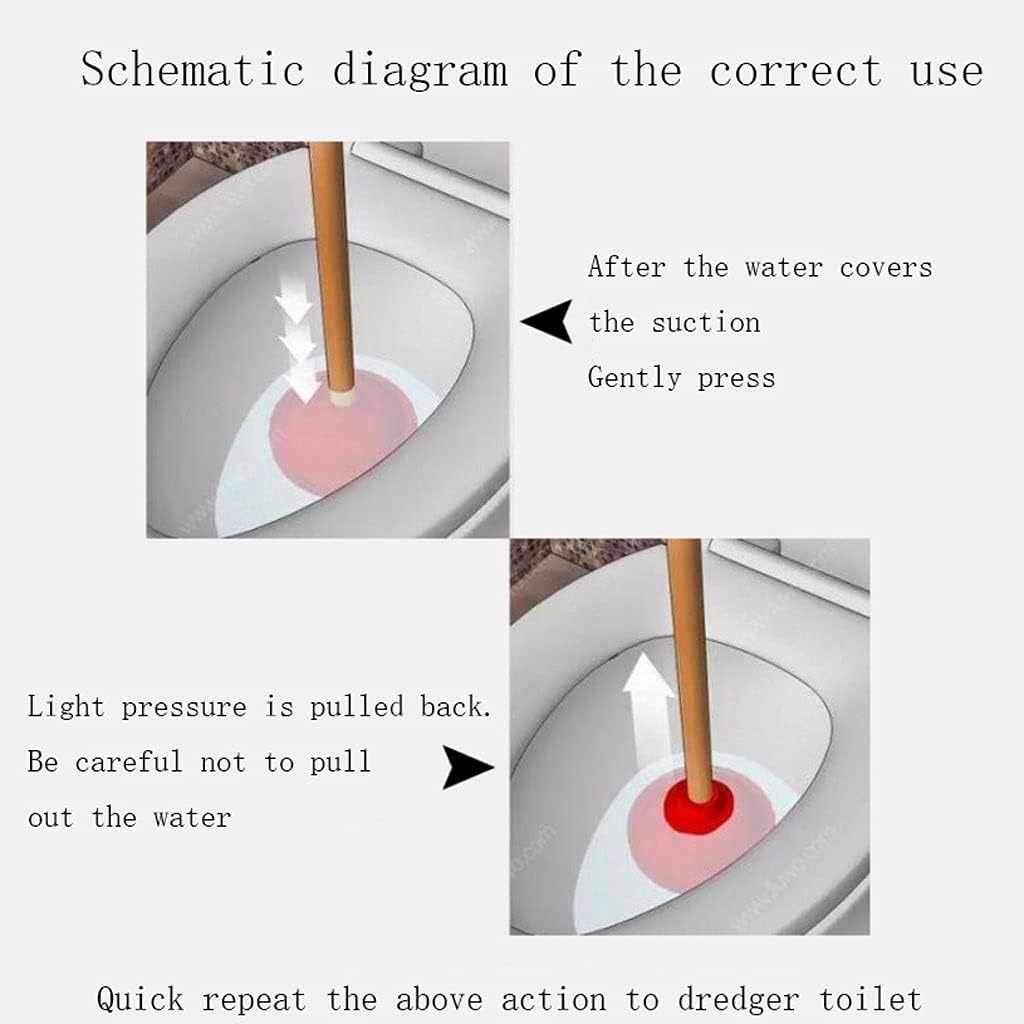 Schematic diagram of the correct use

After the water covers the suction
Gently press

Light pressure is pulled back.
Be careful not to pull out the water

Quick repeat the above action to dredger toilet