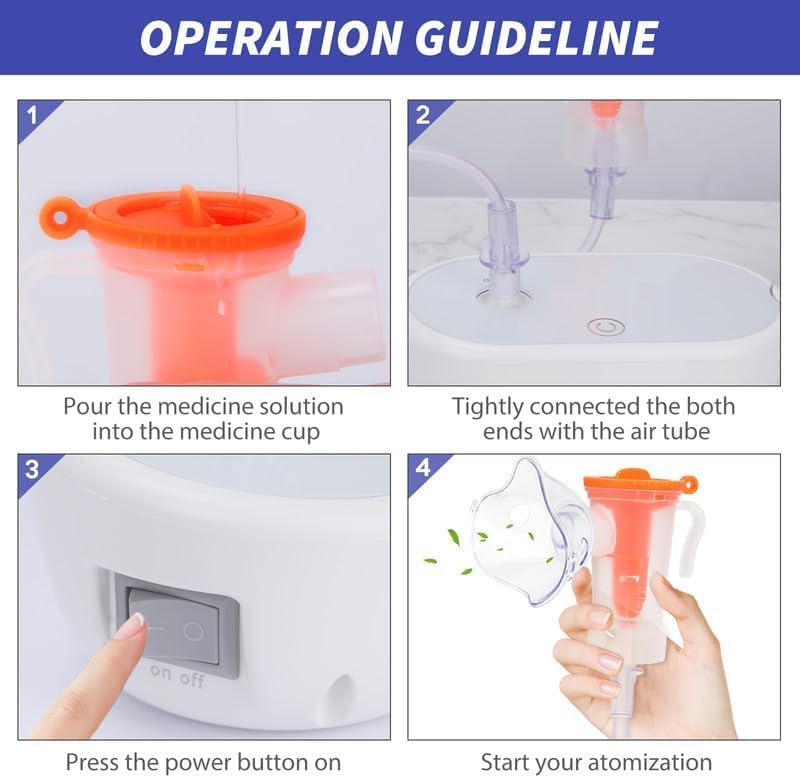 OPERATION GUIDELINE

1

Pour the medicine solution into the medicine cup

2

Tightly connected the both ends with the air tube

3

on off

Press the power button on

4

Start your atomization