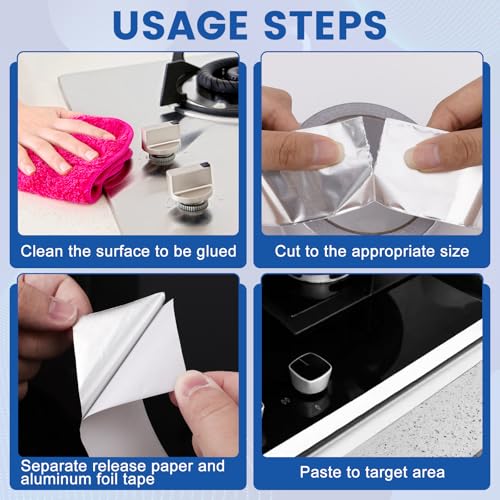 USAGE STEPS

Clean the surface to be glued

Cut to the appropriate size

Separate release paper and aluminum foil tape

Paste to target area