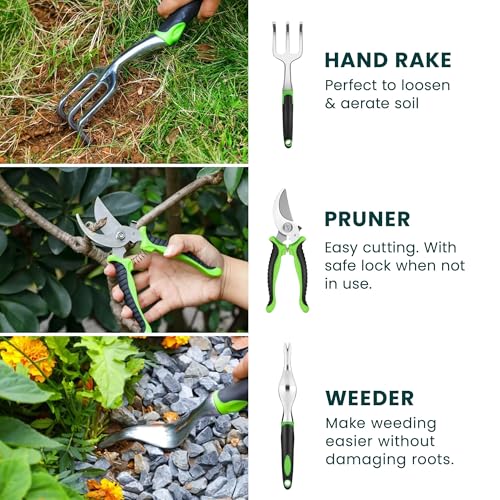 HAND RAKE
Perfect to loosen & aerate soil

PRUNER
Easy cutting. With safe lock when not in use.

WEEDER
Make weeding easier without damaging roots.