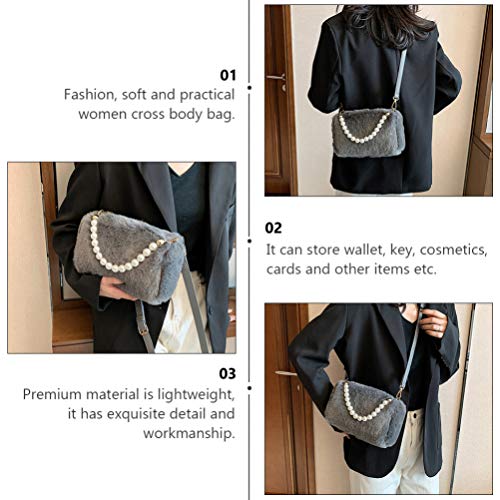 01
Fashion, soft and practical women cross body bag.

02
It can store wallet, key, cosmetics, cards and other items etc.

03
Premium material is lightweight, it has exquisite detail and workmanship.