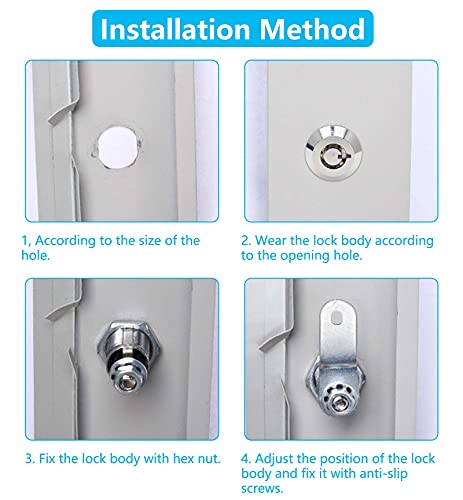 Installation Method

1, According to the size of the hole.

2. Wear the lock body according to the opening hole.

3. Fix the lock body with hex nut.

4. Adjust the position of the lock body and fix it with anti-slip screws.