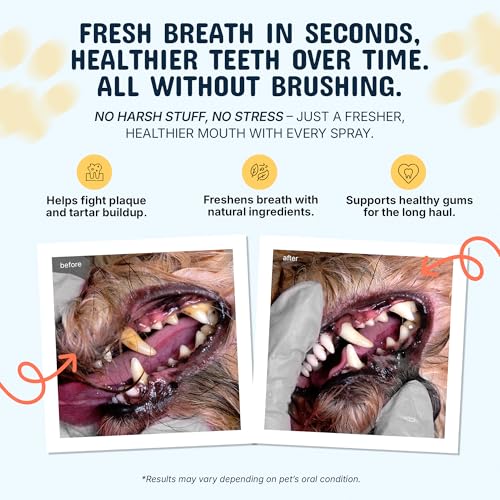 FRESH BREATH IN SECONDS, HEALTHIER TEETH OVER TIME. ALL WITHOUT BRUSHING.

NO HARSH STUFF, NO STRESS – JUST A FRESHER, HEALTHIER MOUTH WITH EVERY SPRAY.

Helps fight plaque and tartar buildup.

Freshens breath with natural ingredients.

Supports healthy gums for the long haul.

before

after

*Results may vary depending on pet's oral condition.