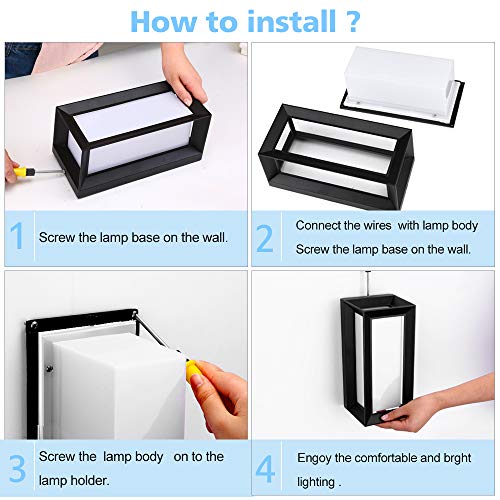 How to install ?

1 Screw the lamp base on the wall.

2 Connect the wires with lamp body Screw the lamp base on the wall.

3 Screw the lamp body on to the lamp holder.

4 Engoy the comfortable and brght lighting .