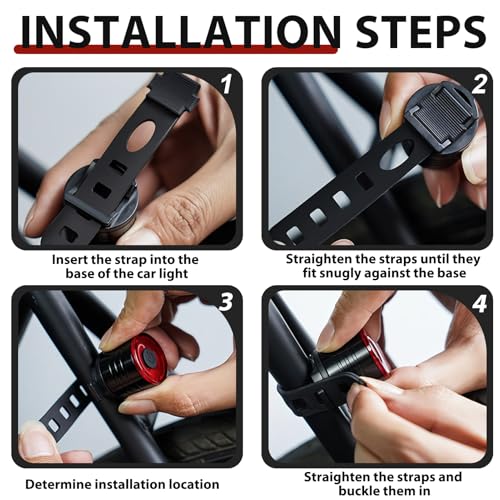 INSTALLATION STEPS

1

Insert the strap into the base of the car light

2

Straighten the straps until they fit snugly against the base

3

Determine installation location

4

Straighten the straps and buckle them in