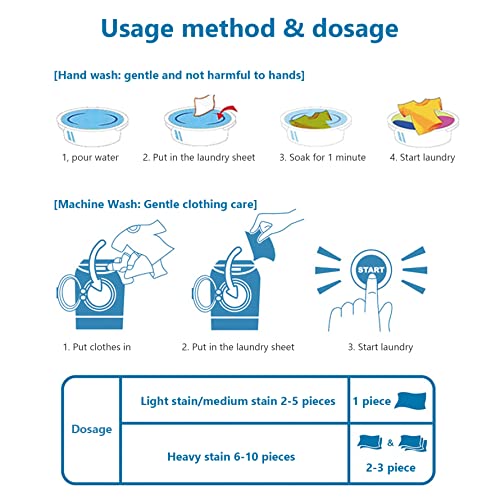 Usage method & dosage

[Hand wash: gentle and not harmful to hands]

1, pour water

2. Put in the laundry sheet

3. Soak for 1 minute

4. Start laundry

[Machine Wash: Gentle clothing care]

START

1. Put clothes in

2. Put in the laundry sheet

3. Start laundry

| Dosage | Light stain/medium stain 2-5 pieces | 1 piece |
|---|---|---|
| | Heavy stain 6-10 pieces | & 2-3 piece |