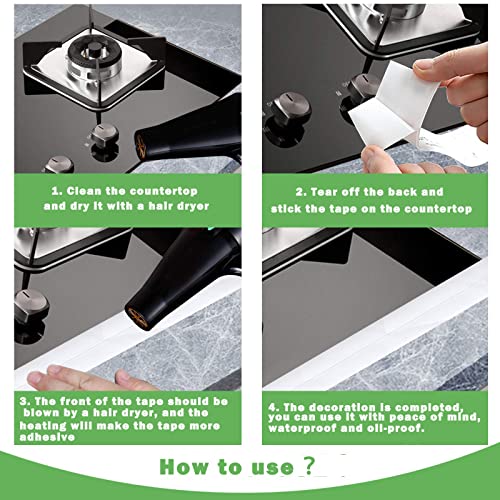 1. Clean the countertop and dry it with a hair dryer

2. Tear off the back and stick the tape on the countertop

3. The front of the tape should be blown by a hair dryer, and the heating will make the tape more adhesive

4. The decoration is completed, you can use it with peace of mind, waterproof and oil-proof.

How to use ?