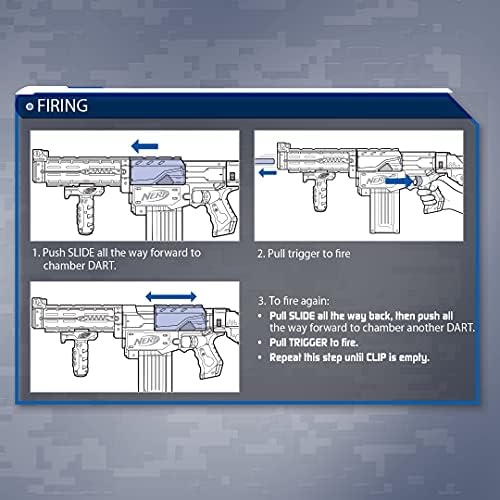 FIRING

NERF

1. Push SLIDE all the way forward to chamber DART.

NERF

2. Pull trigger to fire

NERF

3. To fire again:
• Pull SLIDE all the way back, then push all the way forward to chamber another DART.
• Pull TRIGGER to fire.
• Repeat this step until CLIP is empty.