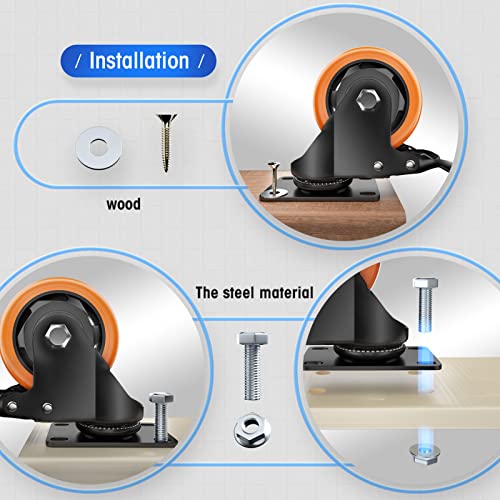 / Installation /

wood

The steel material