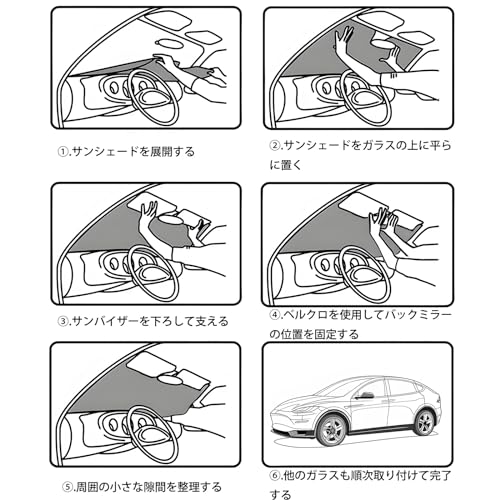 ①.サンシェードを展開する

②.サンシェードをガラスの上に平らに置く

③.サンバイザーを下ろして支える

④.ベルクロを使用してバックミラーの位置を固定する

⑤.周囲の小さな隙間を整理する

⑥.他のガラスも順次取り付けて完了する