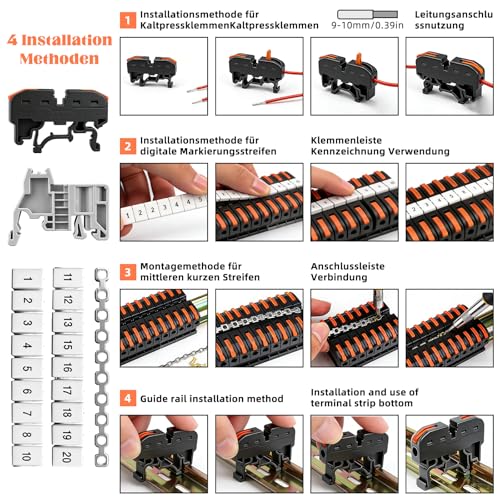 4 Installation Methoden

1 Installationsmethode für KaltpressklemmenKaltpressklemmen

9-10mm/0.39in

Leitungsanschlussnutzung

2 Installationsmethode für digitale Markierungsstreifen

Klemmenleiste Kennzeichnung Verwendung

1 2 3 4 5

3 Montagemethode für mittleren kurzen Streifen

Anschlussleiste Verbindung

4 Guide rail installation method

Installation and use of terminal strip bottom

1
2
3
4
5
6
7
8
10

11
12
13
15
16
17
18
19
20