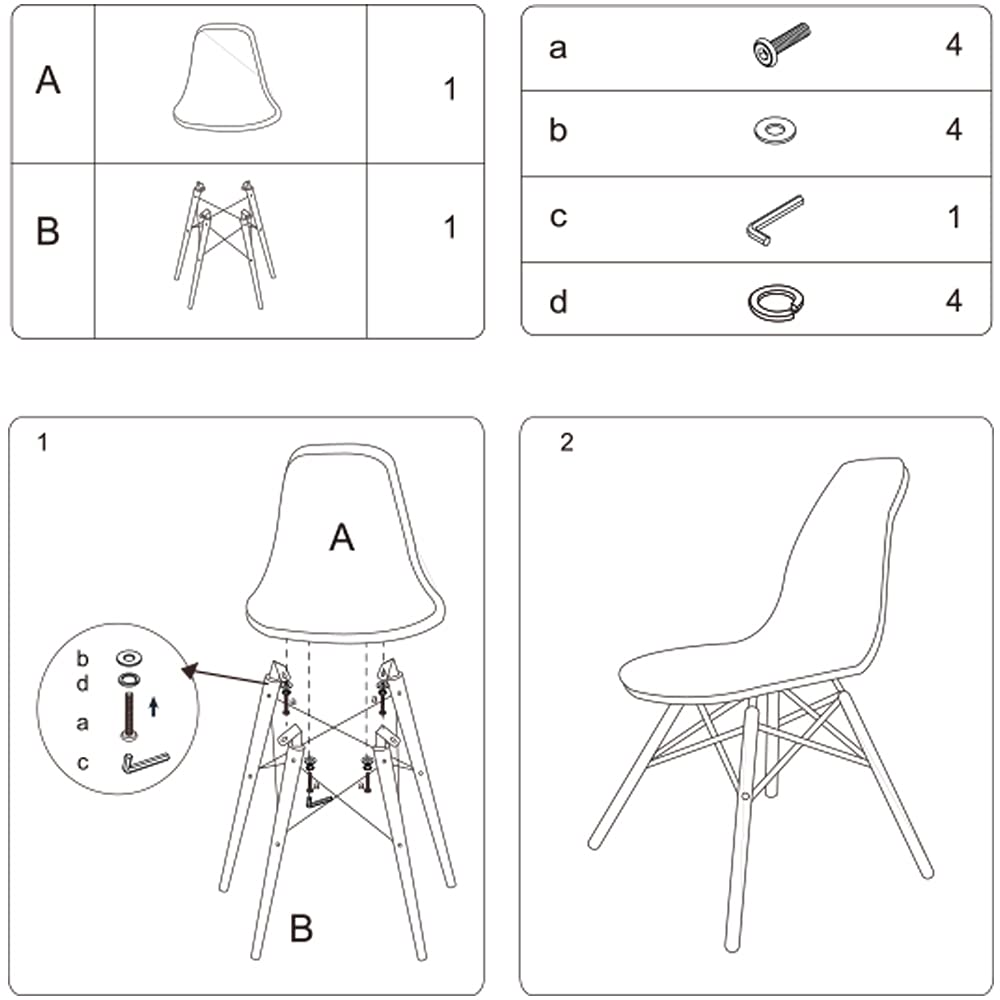 | A |  | 1 |
|---|---|---|
| B |  | 1 |

| a |  | 4 |
|---|---|---|
| b |  | 4 |
| c |  | 1 |
| d |  | 4 |

1

A

b
d
a
c

B

2