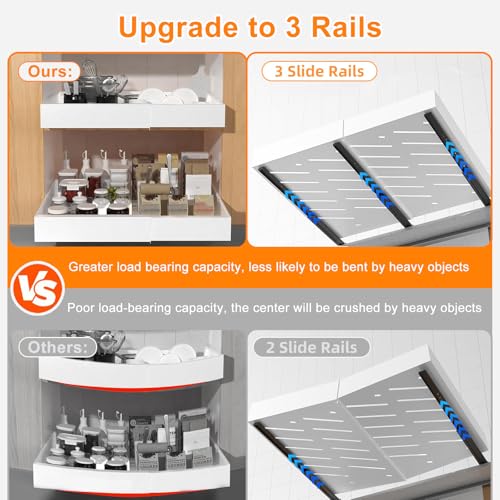 Upgrade to 3 Rails

Ours:

3 Slide Rails

Greater load bearing capacity, less likely to be bent by heavy objects

VS

Poor load-bearing capacity, the center will be crushed by heavy objects

Others:

2 Slide Rails