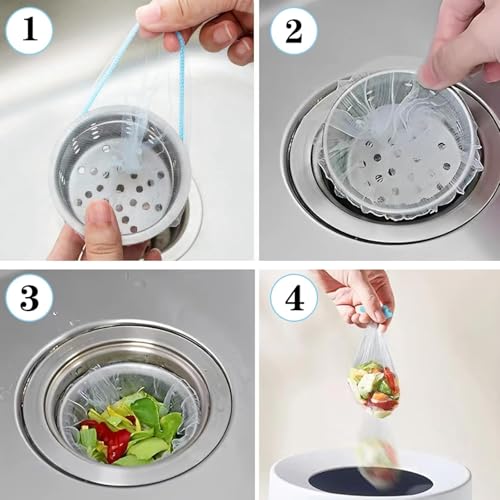 1

2

3

4