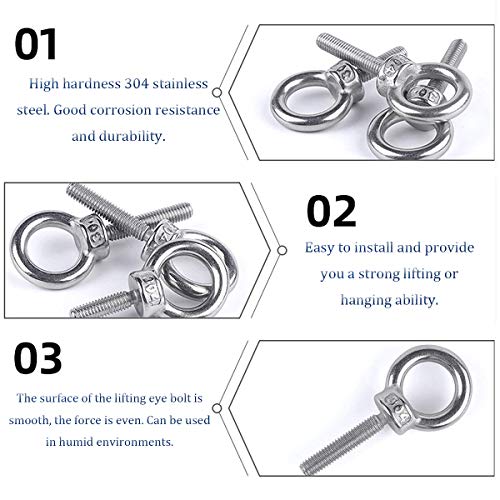 01

High hardness 304 stainless steel. Good corrosion resistance and durability.

02

Easy to install and provide you a strong lifting or hanging ability.

03

The surface of the lifting eye bolt is smooth, the force is even. Can be used in humid environments.